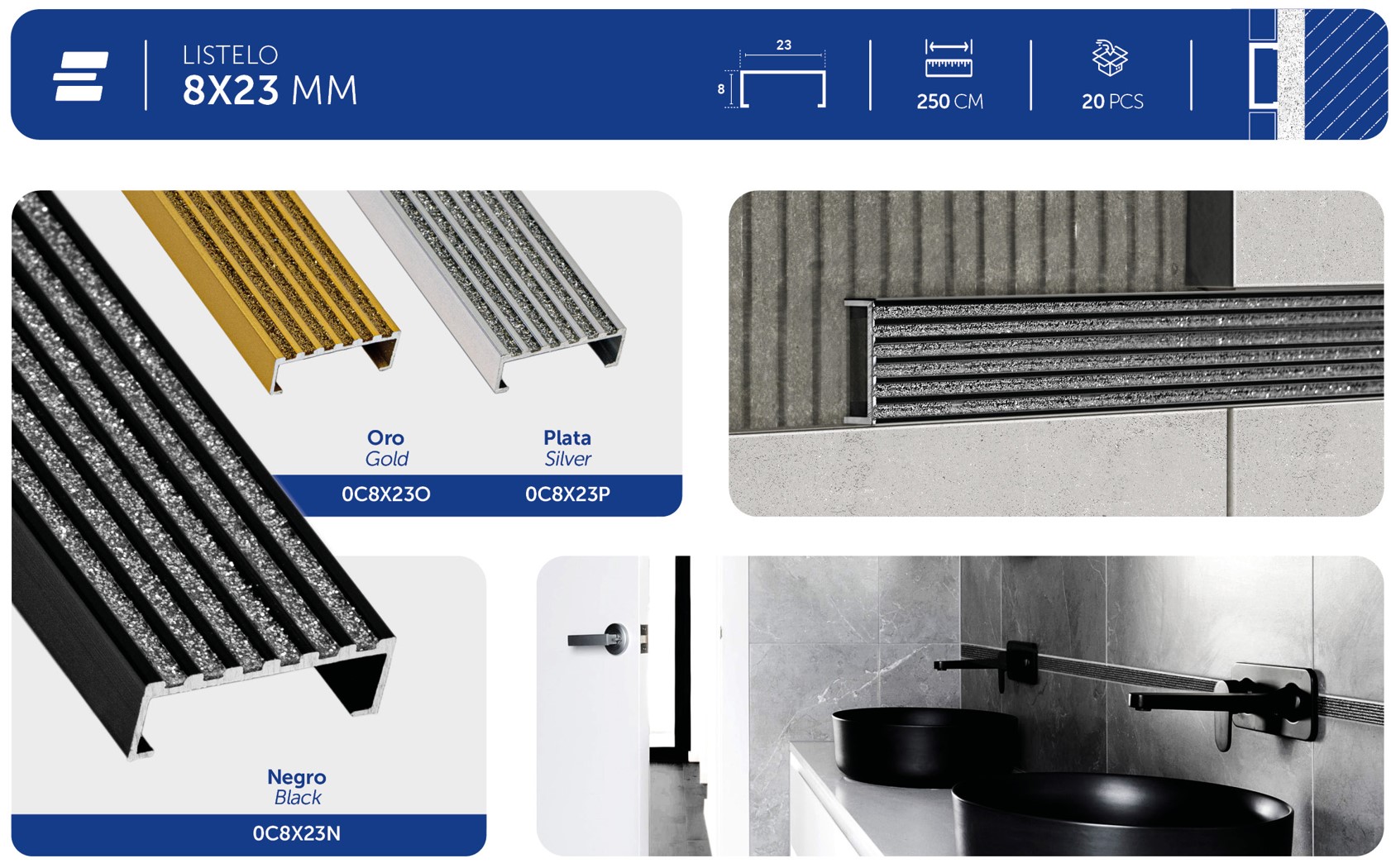 LISTELO
8X23 MM

23
8

250 CM

20 PCS

Oro
Gold
0C8X23O

Plata
Silver
0C8X23P

Negro
Black
0C8X23N